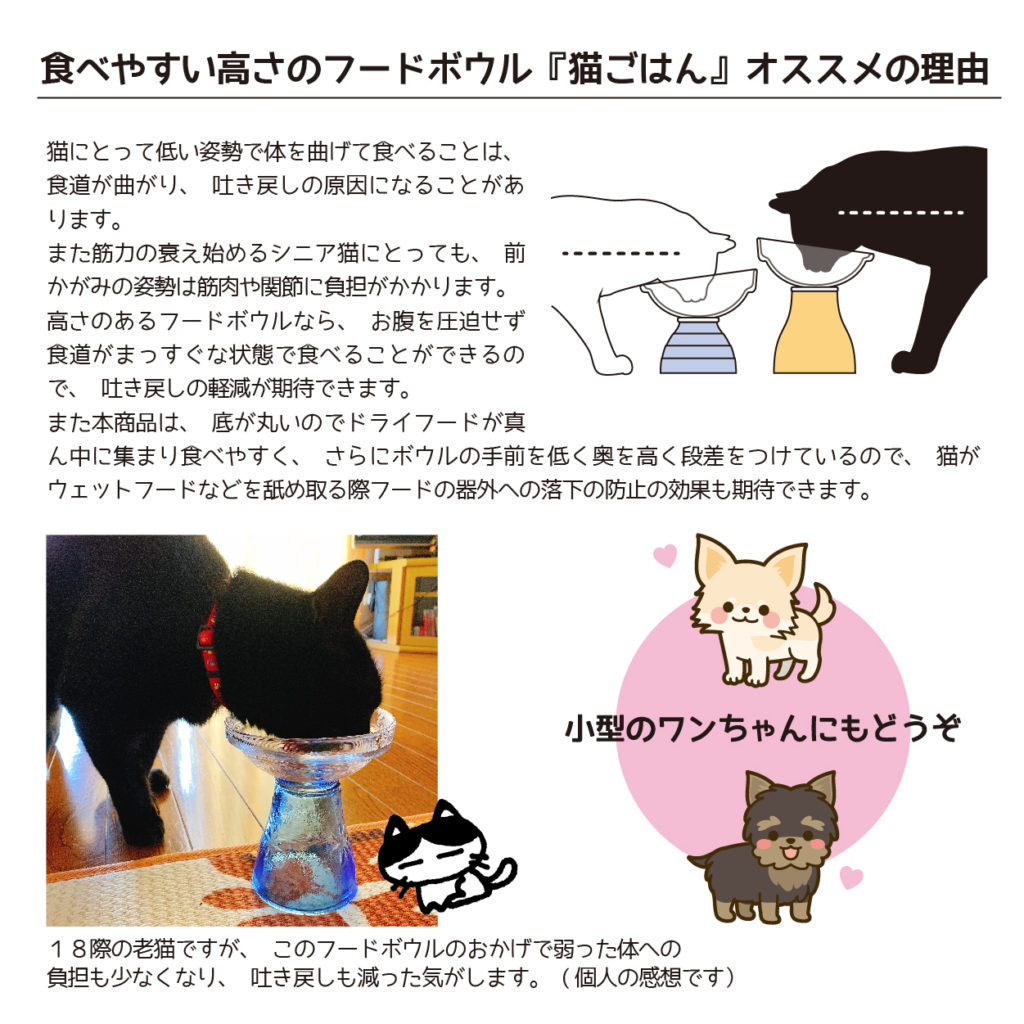 食べやすい高さのフードボウル『猫ごはん』オススメの理由

猫にとって低い姿勢で体を曲げて食べることは、食道が曲がり、 吐き戻しの原因になることがあります。
また筋力の衰え始めるシニア猫にとっても、 前かがみの姿勢は筋肉や関節に負担がかかります。
高さのあるフードボウルなら、 お腹を圧迫せず食道がまっすぐな状態で食べることができるので、 吐き戻しの軽減が期待できます。
また本商品は、 底が丸いのでドライフードが真ん中に集まり食べやすく、 さらにボウルの手前を低く奥を高く段差をつけているので、 猫がウェットフードなどを舐め取る際フードの器外への落下の防止の効果も期待できます。

小型のワンちゃんにもどうぞ

１８際の老猫ですが、 このフードボウルのおかげで弱った体への負担も少なくなり、 吐き戻しも減った気がします。（個人の感想です）